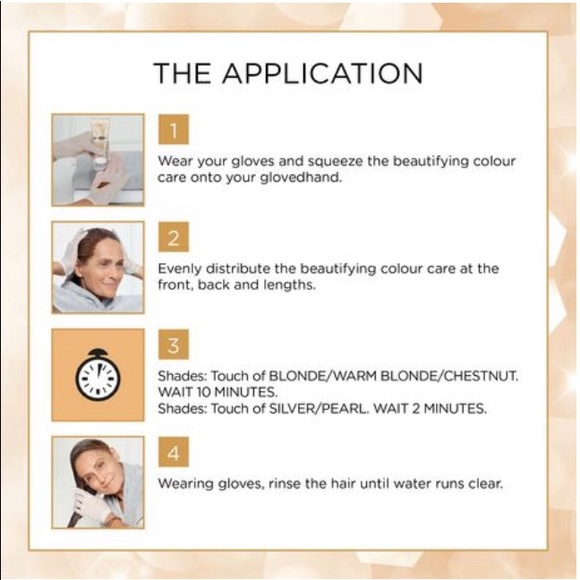 THE APPLICATION

1

Wear your gloves and squeeze the beautifying colour care onto your glovedhand.

2

Evenly distribute the beautifying colour care at the front, back and lengths.

3

Shades: Touch of BLONDE/WARM BLONDE/CHESTNUT. WAIT 10 MINUTES.
Shades: Touch of SILVER/PEARL. WAIT 2 MINUTES.

4

Wearing gloves, rinse the hair until water runs clear.